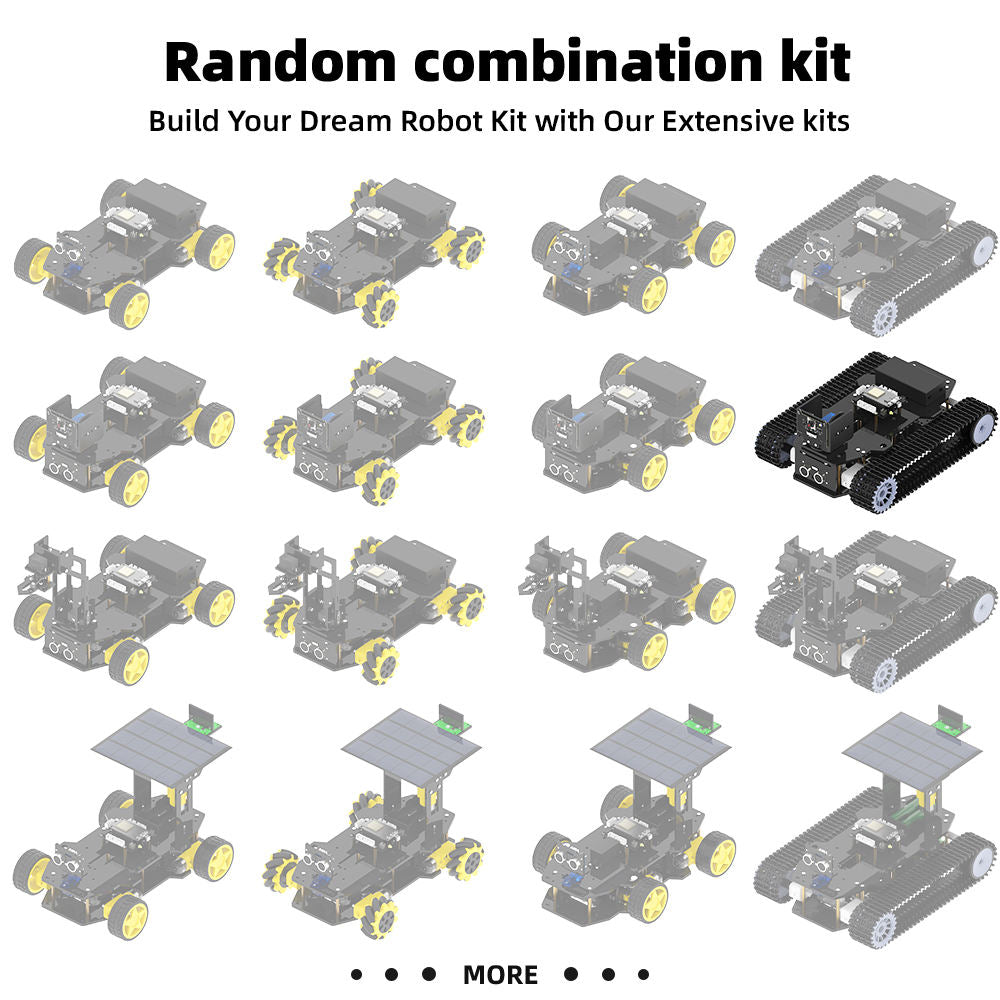 Random combination kit

Build Your Dream Robot Kit with Our Extensive kits

• • • MORE • • •