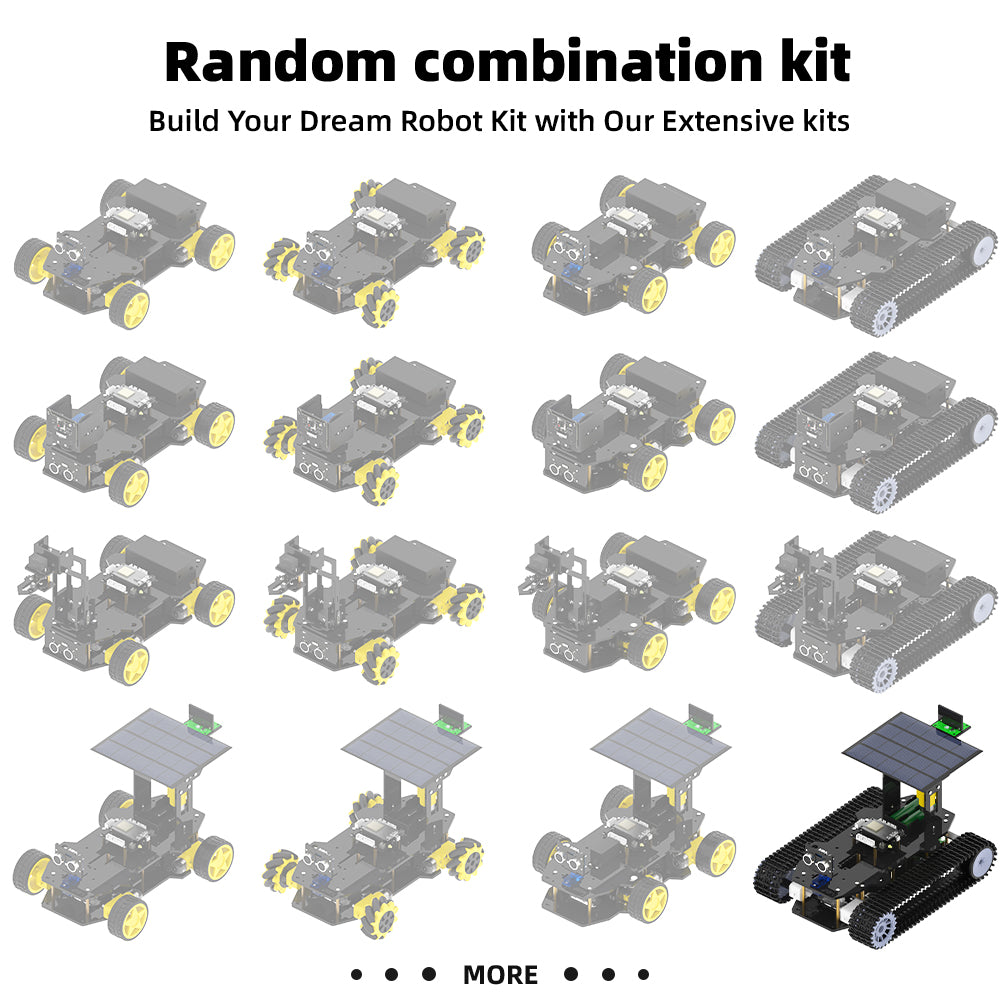 Random combination kit

Build Your Dream Robot Kit with Our Extensive kits

• • • MORE • • •