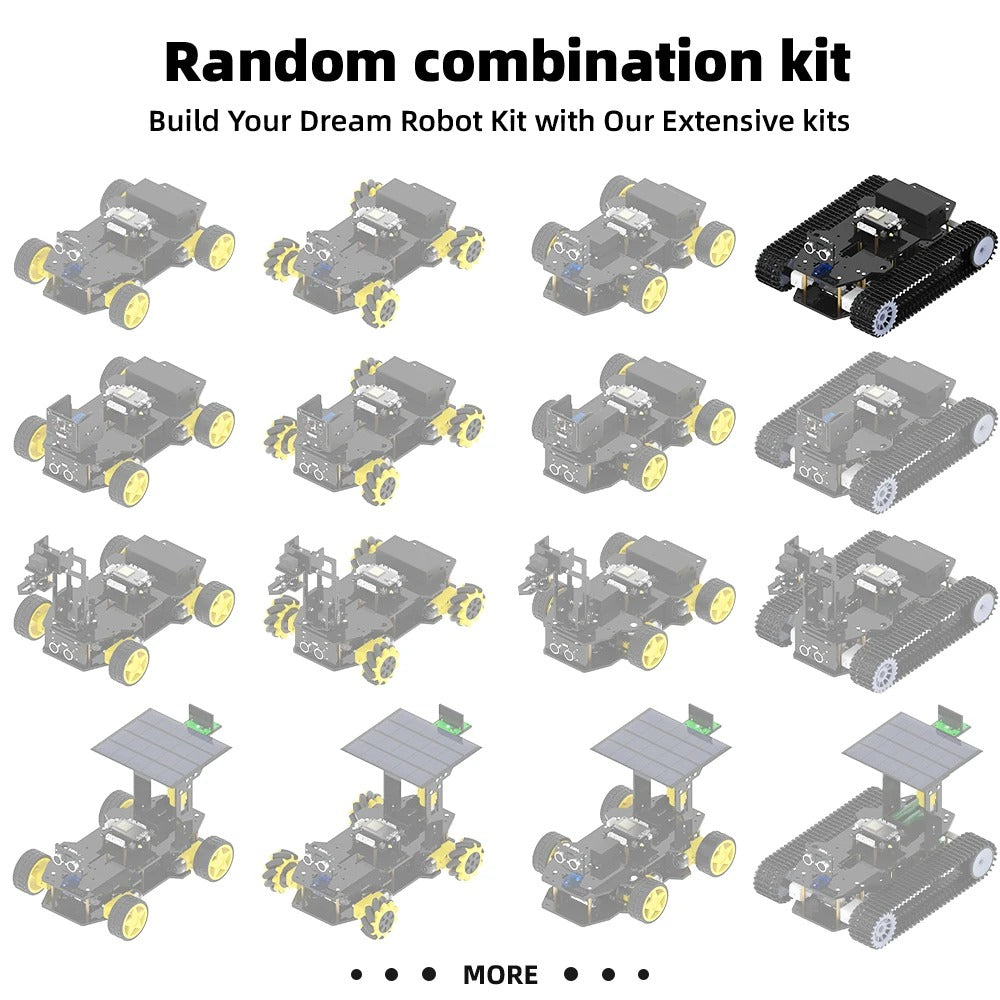 Random combination kit

Build Your Dream Robot Kit with Our Extensive kits

• • • MORE • • •