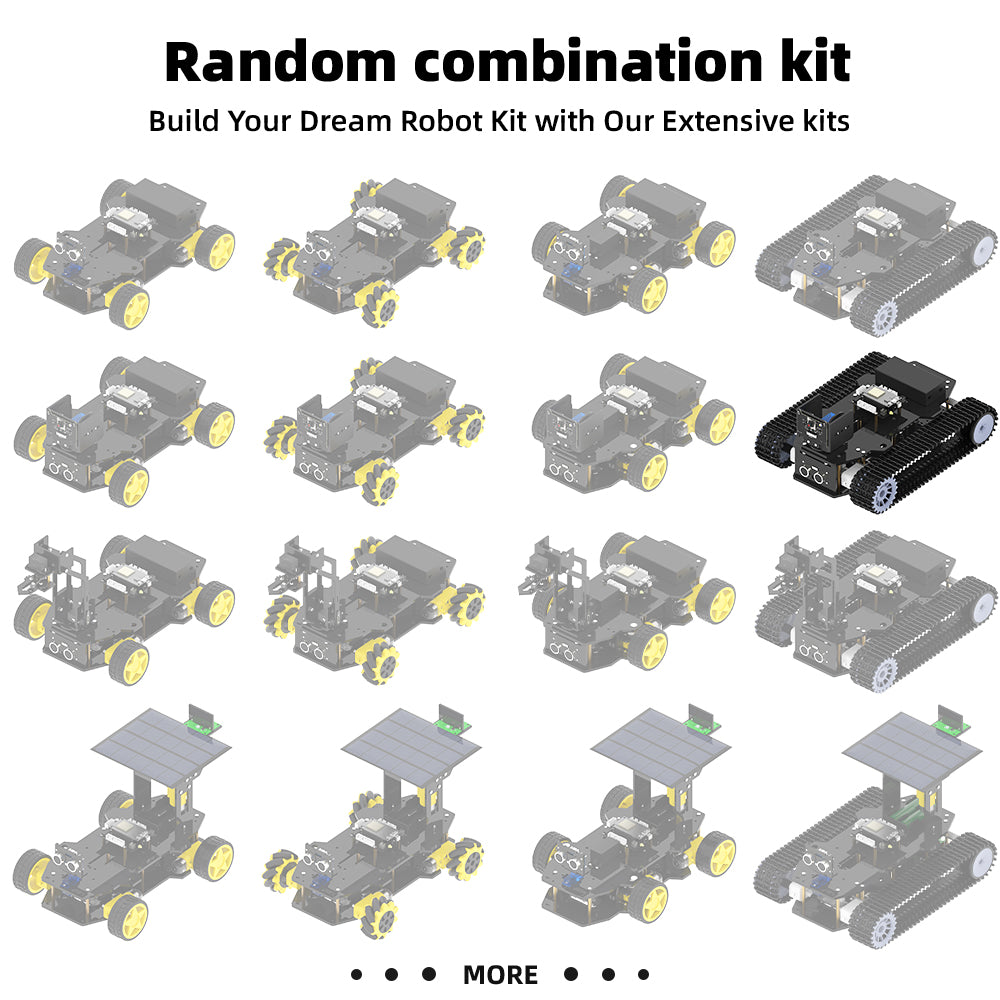 Random combination kit

Build Your Dream Robot Kit with Our Extensive kits

• • • MORE • • •