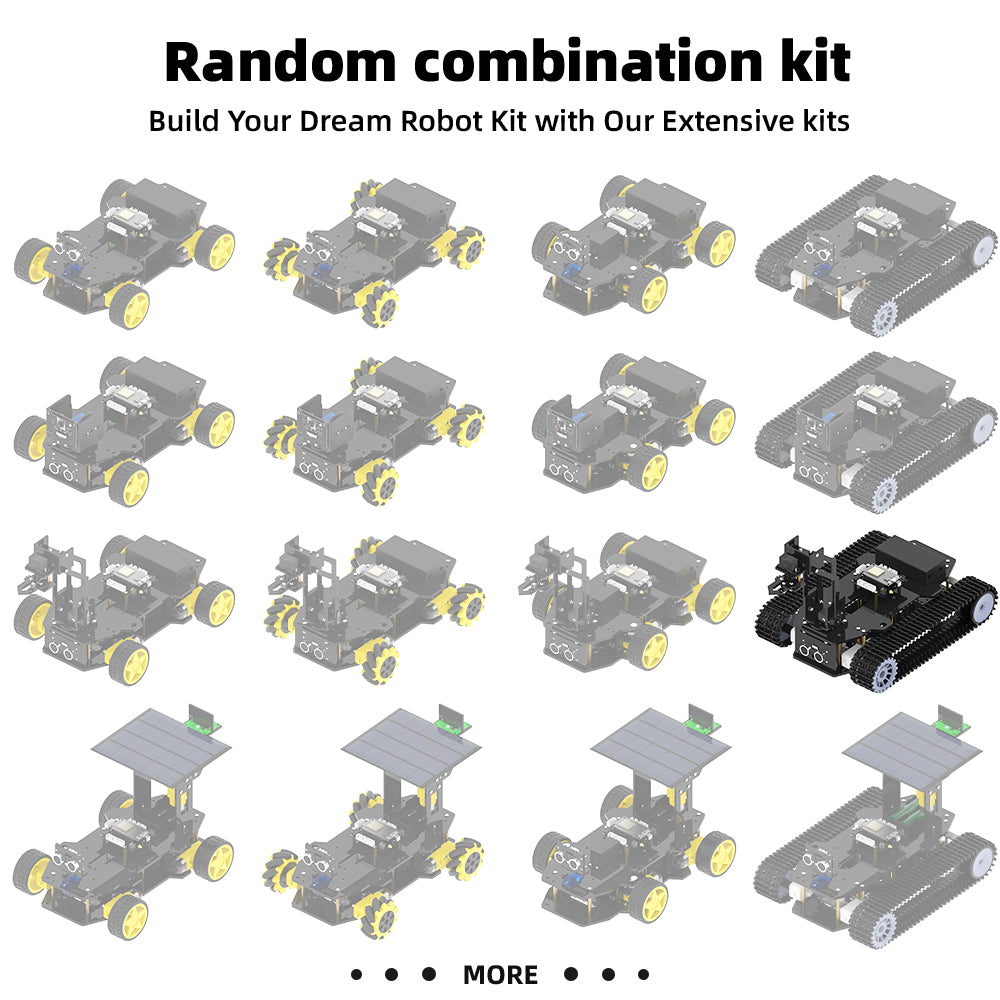 Random combination kit

Build Your Dream Robot Kit with Our Extensive kits

• • • MORE • • •